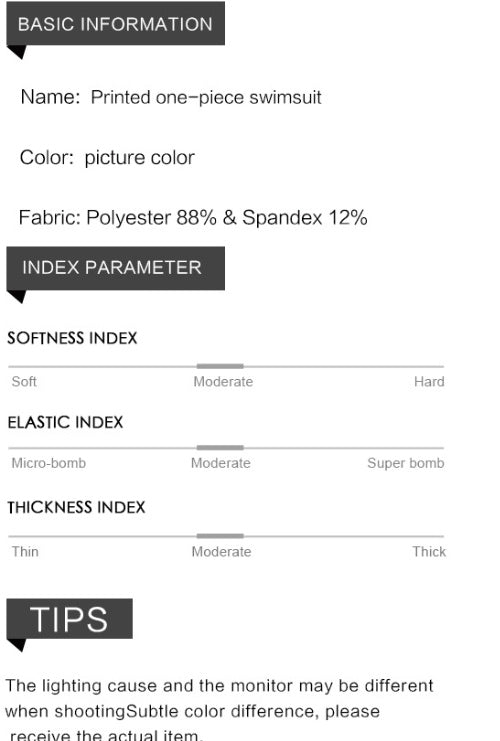 BASIC INFORMATION

Name: Printed one-piece swimsuit

Color: picture color

Fabric: Polyester 88% & Spandex 12%

INDEX PARAMETER

SOFTNESS INDEX

Soft Moderate Hard

ELASTIC INDEX

Micro-bomb Moderate Super bomb

THICKNESS INDEX

Thin Moderate Thick

TIPS

The lighting cause and the monitor may be different when shootingSubtle color difference, please receive the actual item.